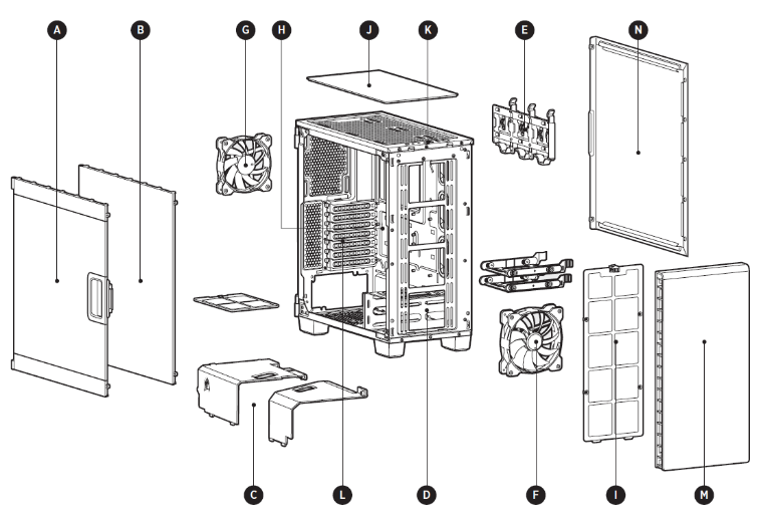 A B G H J K E N

C L D F I M