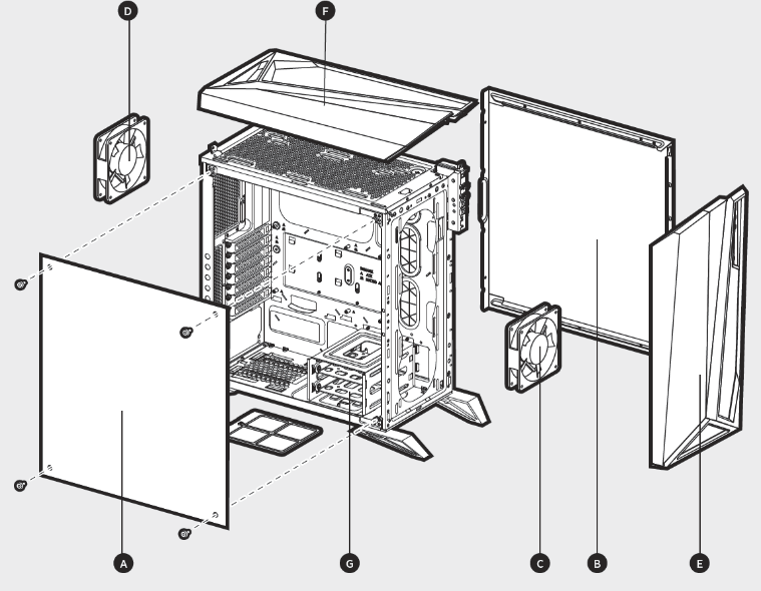 D
F
A
G
C
B
E