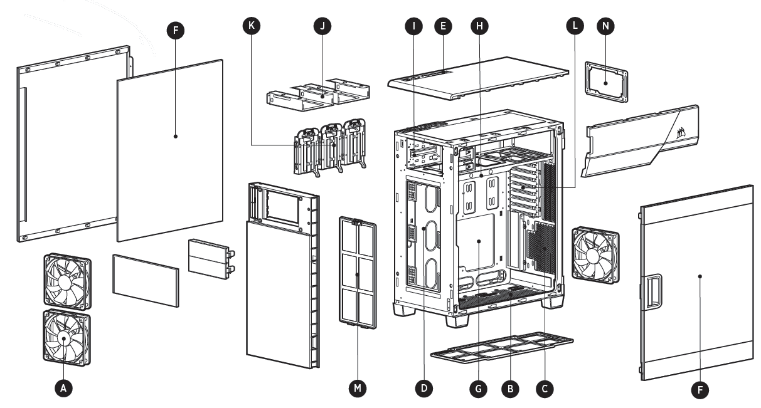 F
K
J
I
E
H
L
N
A
M
D
G
B
C
F