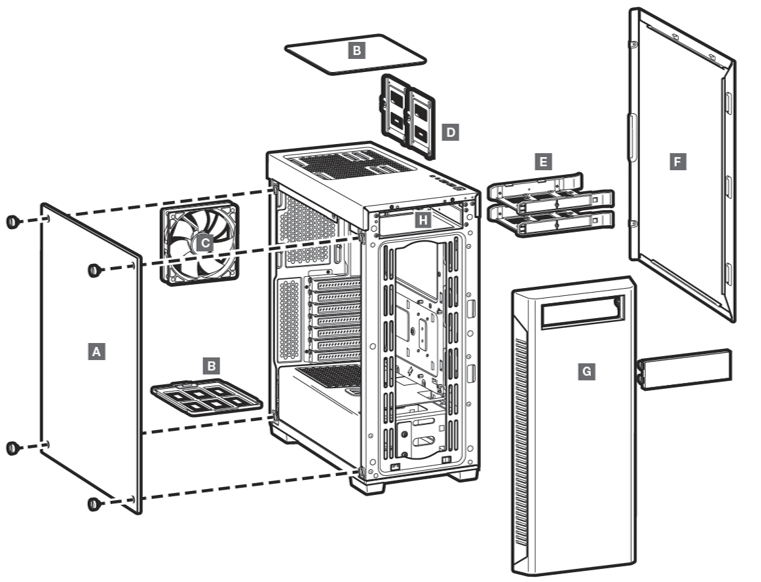 B
D
E
F
H
C
A
B
G