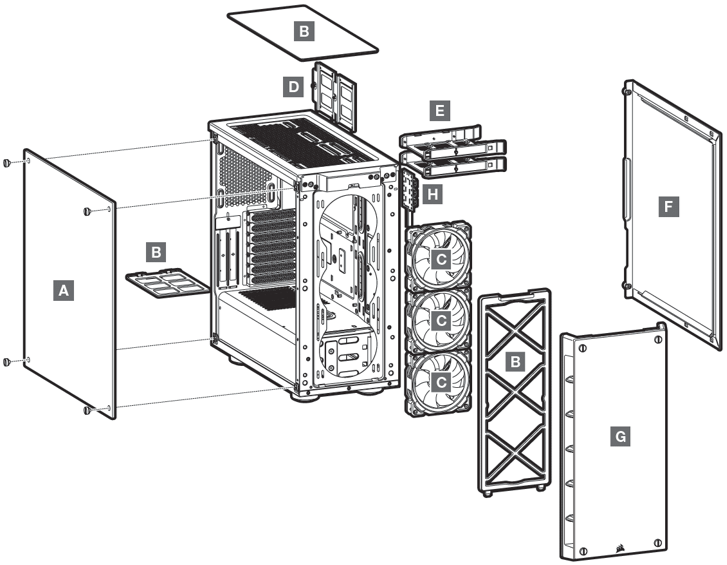 B
D
E
H
F
A
B
C
C
C
B
G