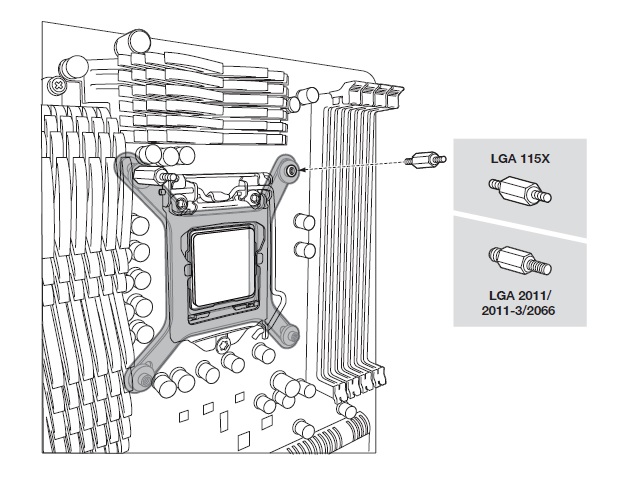 LGA 115X

LGA 2011/
2011-3/2066