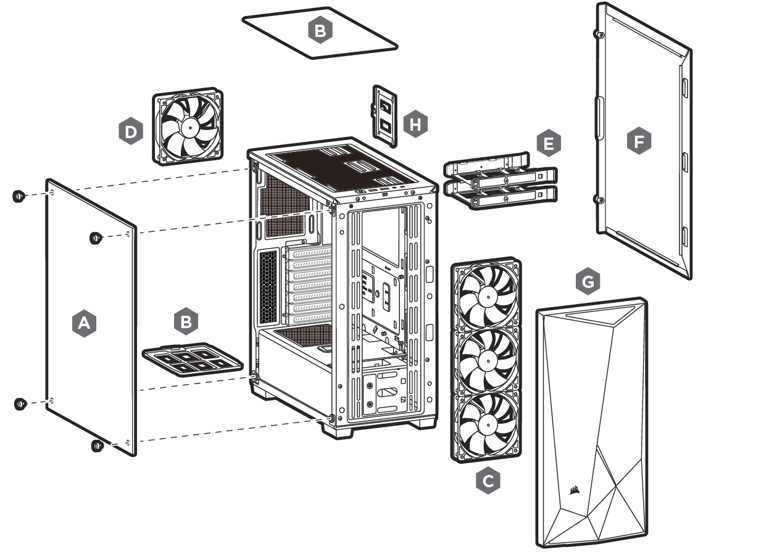 B
D
H
E
F
A
B
G
C