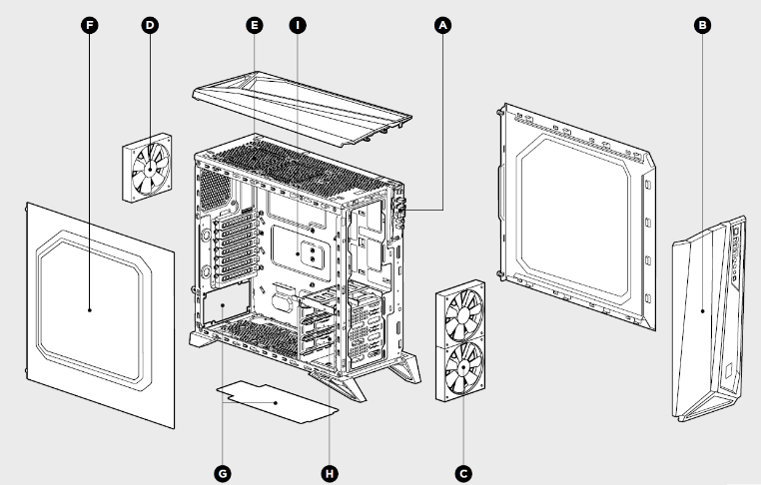 F
D
E
I
A
B
G
H
C