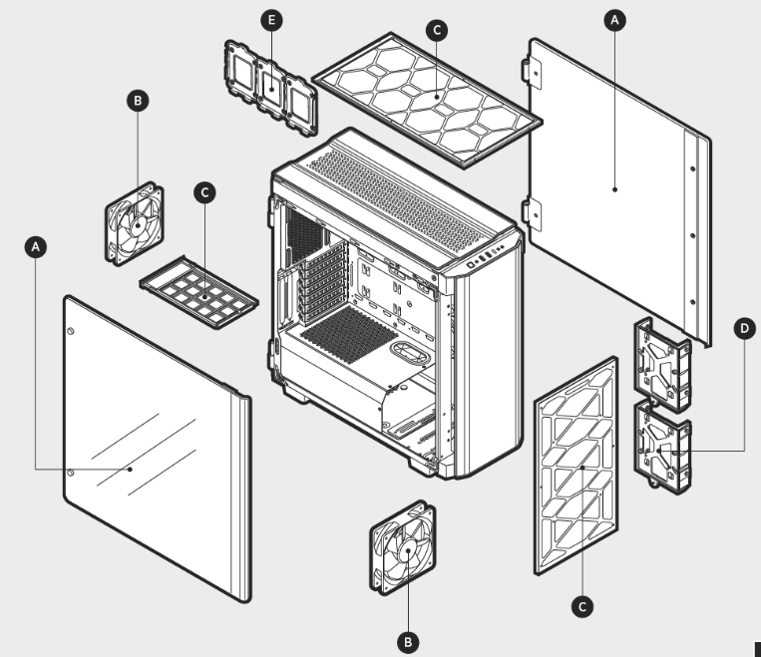 E
C
A
B
C
A
D
C
B