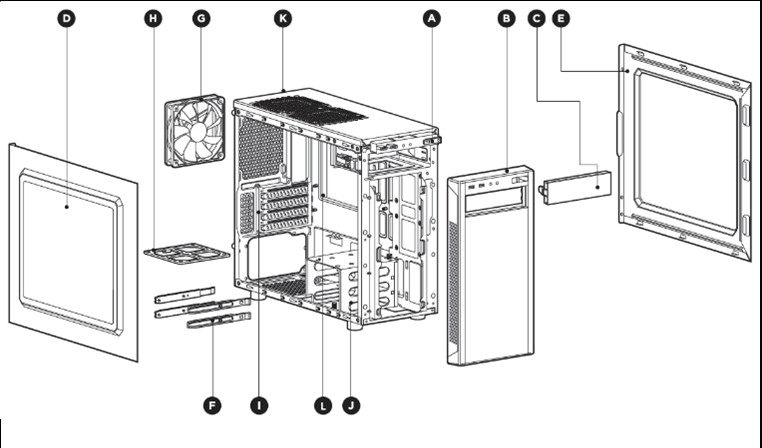 D
H
G
K
A
B
C
E
F
I
L
J