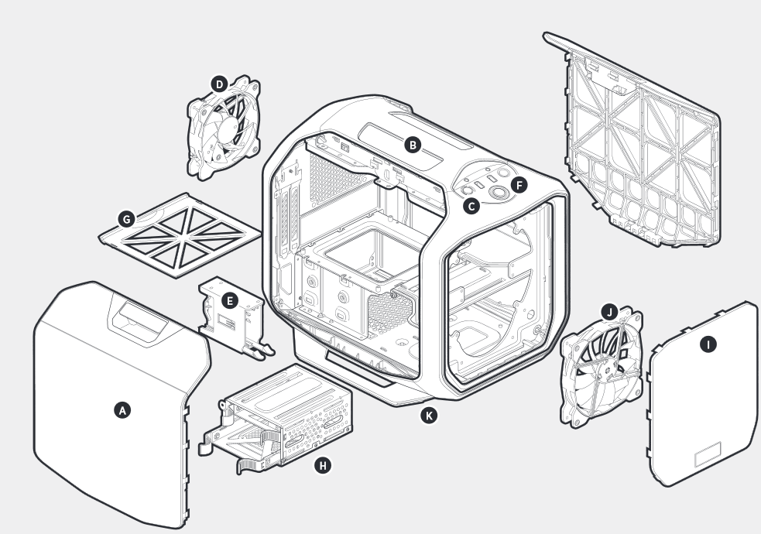 D
B
F
C
G
E
J
I
A
K
H