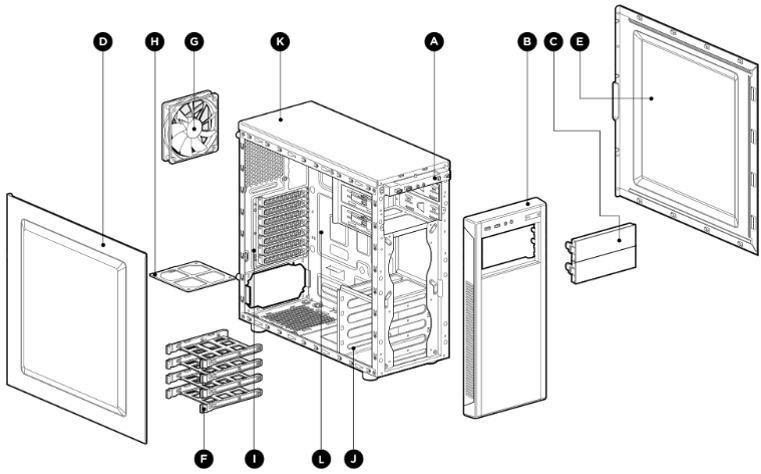 D
H
G
K
A
B
C
E
F
I
L
J