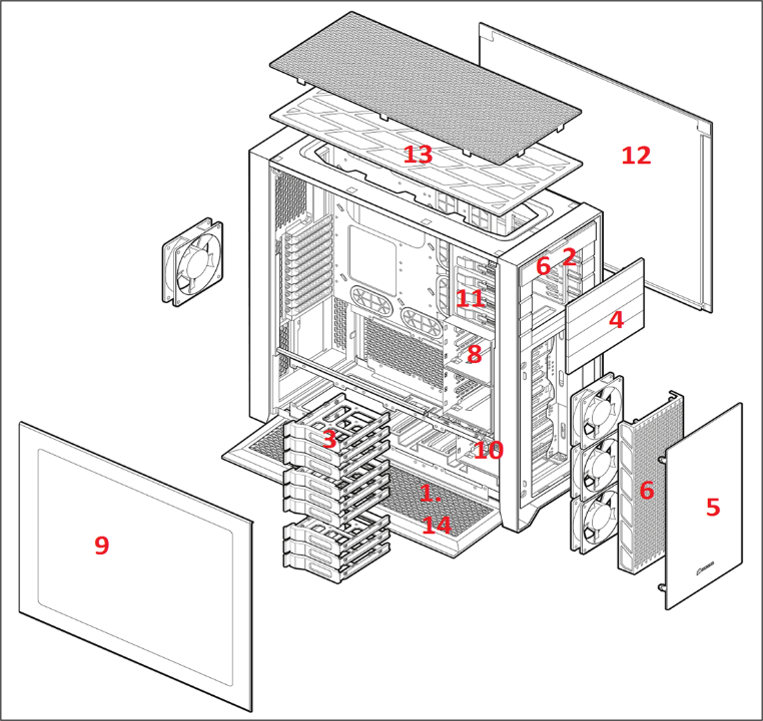 13
12
6
2
11
4
8
3
10
1.
14
6
5
9