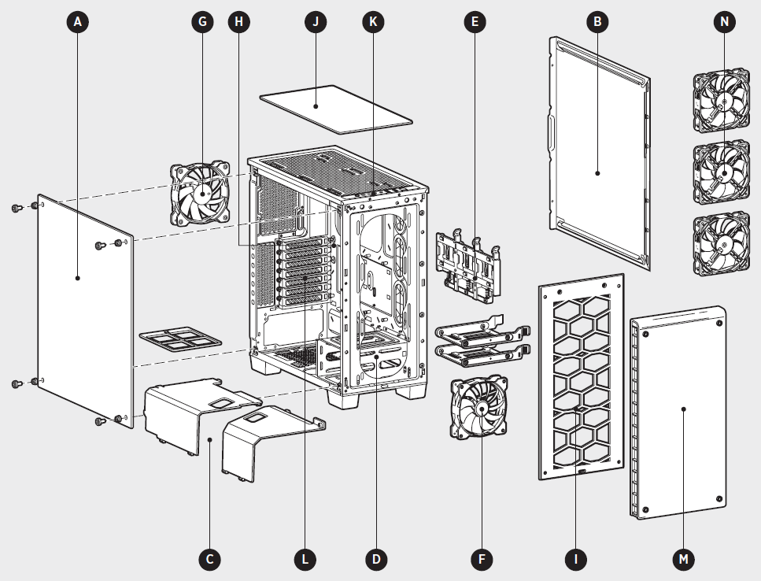 A
G
H
J
K
E
B
N
C
L
D
F
I
M