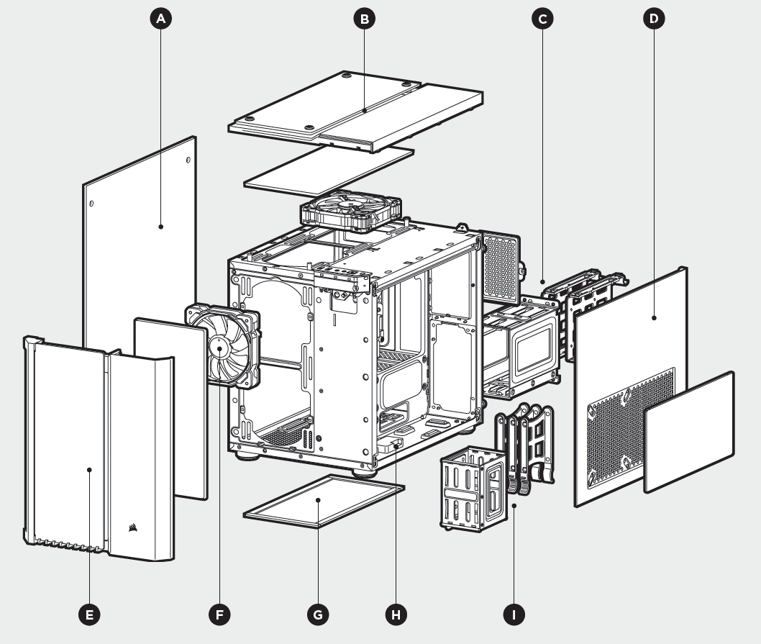 A
B
C
D
E
F
G
H
I