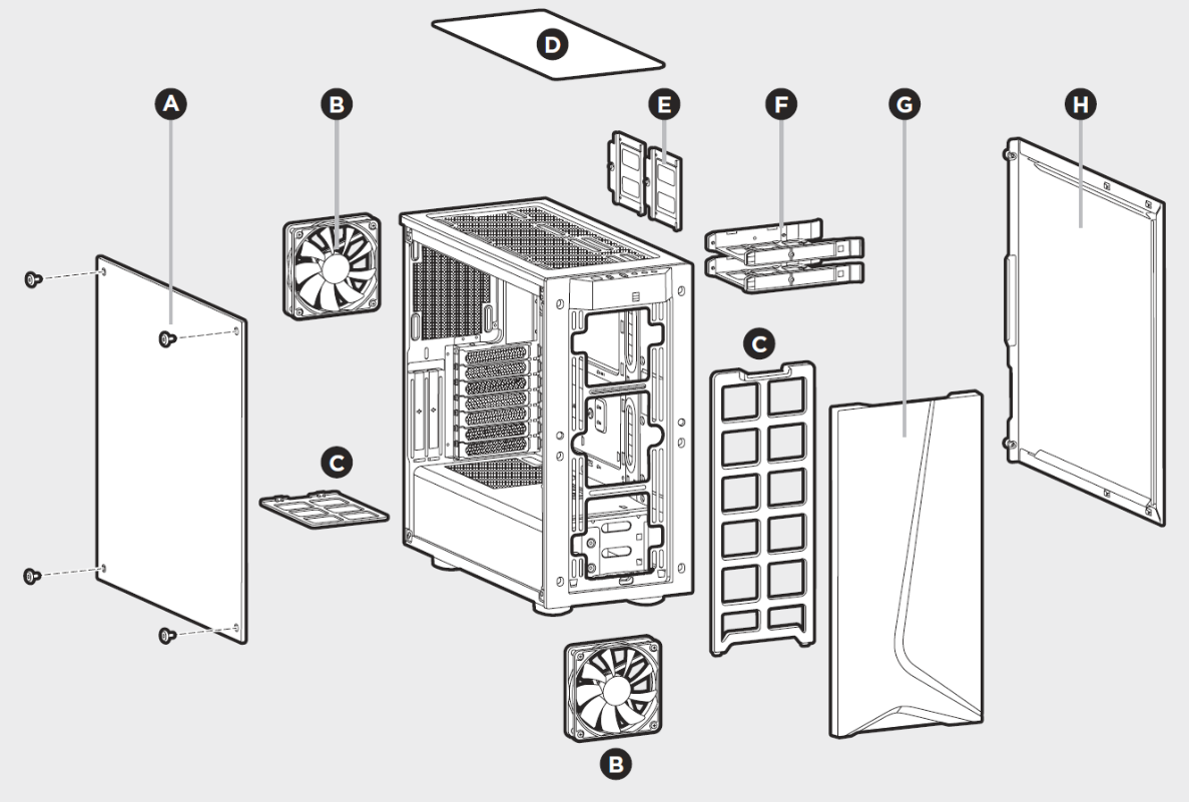 D

A

B

E

F

G

H

C

C

B