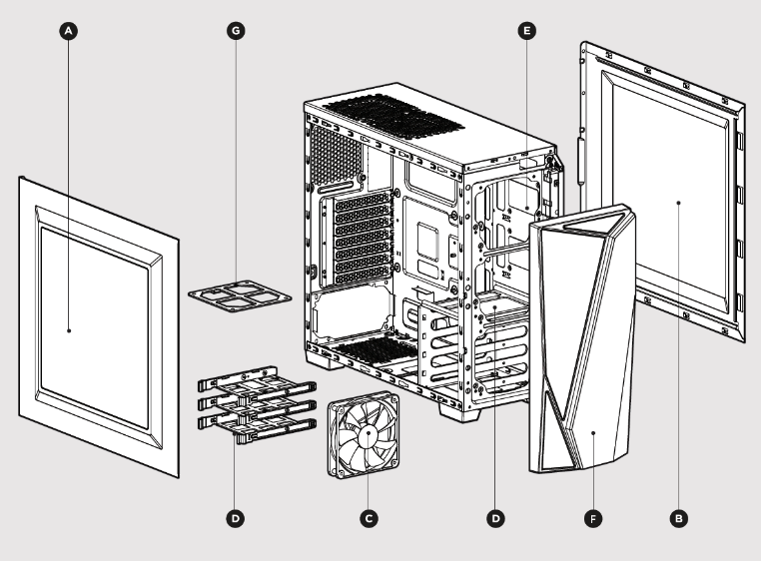 A
G
E
D
C
D
F
B