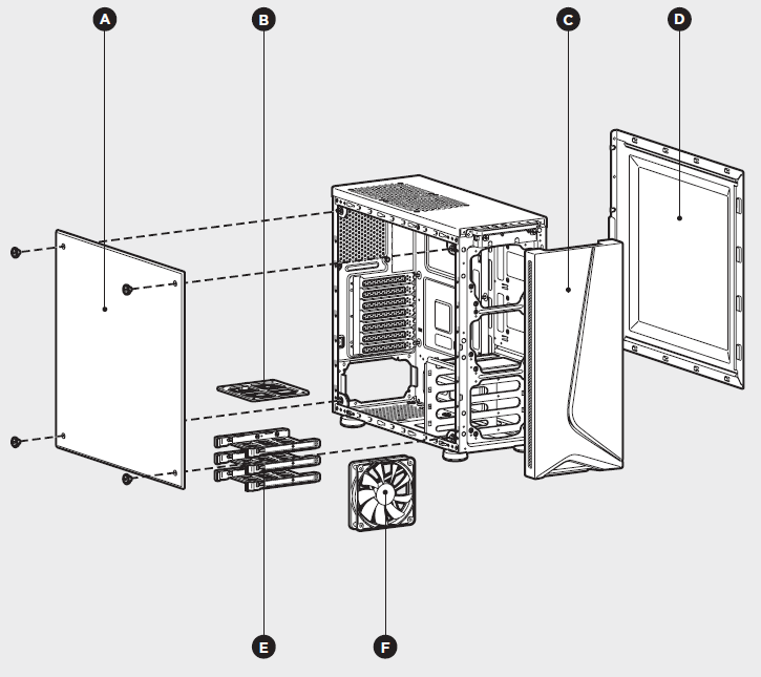 A
B
C
D
E
F