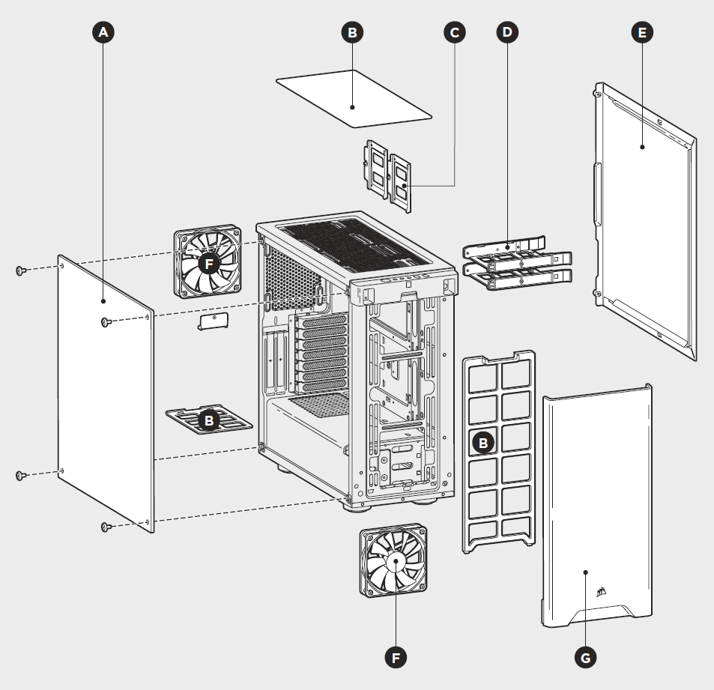 A
B
C
D
E
F
B
B
F
G